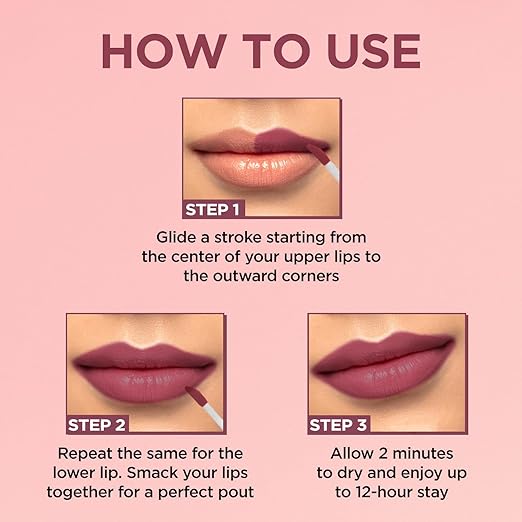 HOW TO USE

STEP 1

Glide a stroke starting from the center of your upper lips to the outward corners

STEP 2

Repeat the same for the lower lip. Smack your lips together for a perfect pout

STEP 3

Allow 2 minutes to dry and enjoy up to 12-hour stay